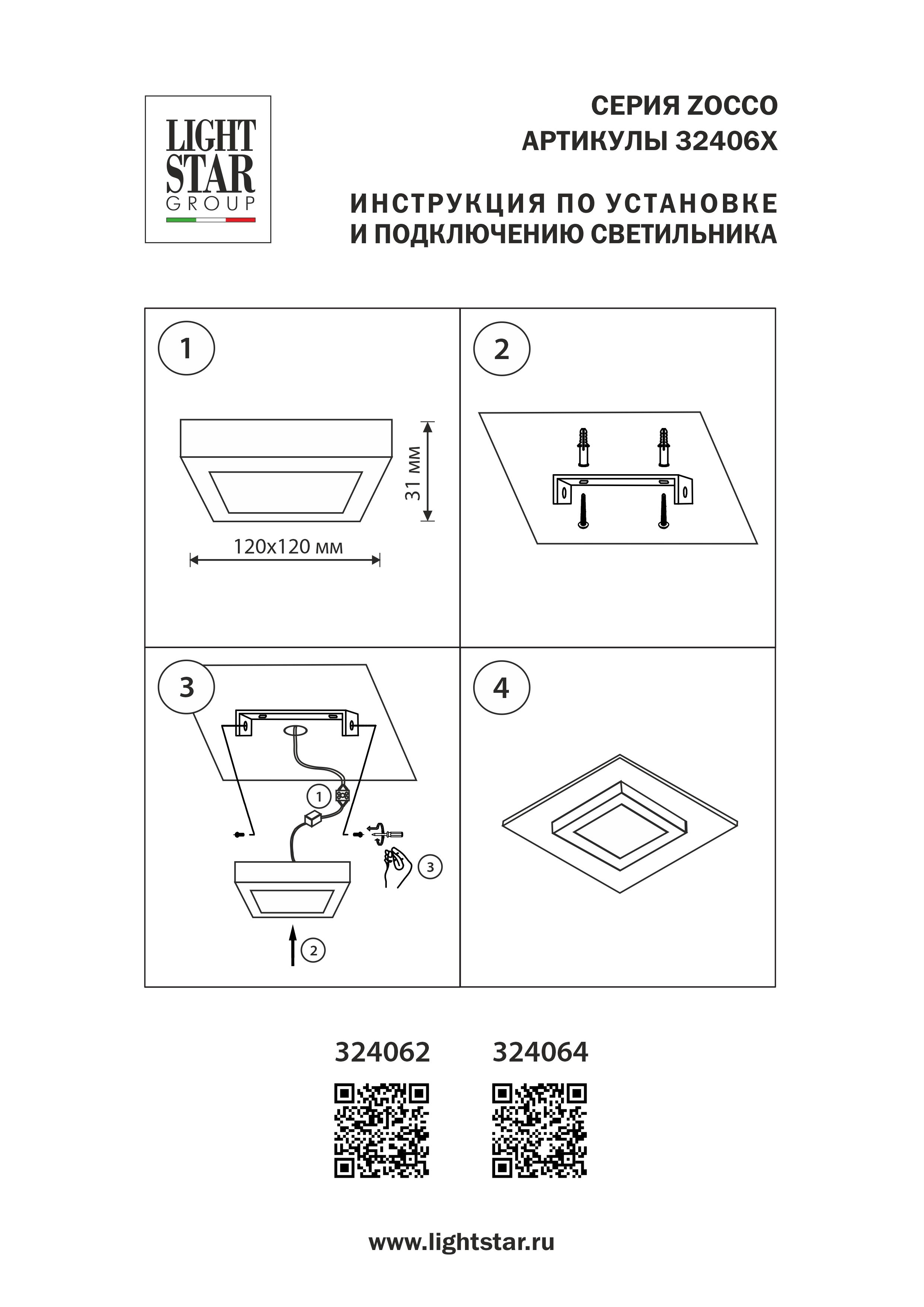 LIGHT STAR GROUP

СЕРИЯ ZOCCO
АРТИКУЛЫ 32406X

ИНСТРУКЦИЯ ПО УСТАНОВКЕ
И ПОДКЛЮЧЕНИЮ СВЕТИЛЬНИКА

1

31 мм

120x120 мм

2

3

1

3

2

4

324062

324064

www.lightstar.ru